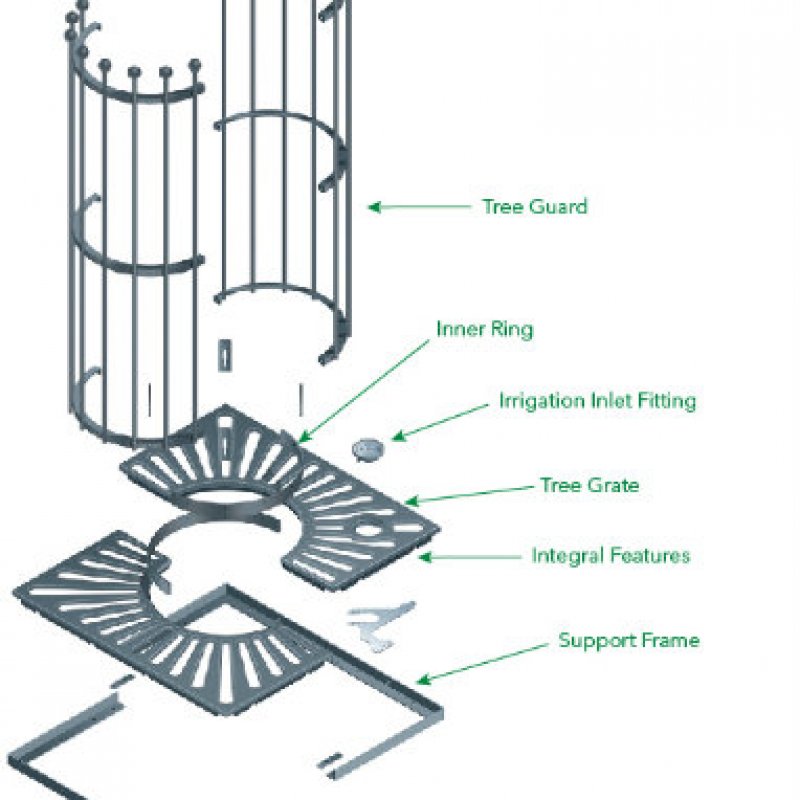 Tree Guard

Inner Ring

Irrigation Inlet Fitting

Tree Grate

Integral Features

Support Frame